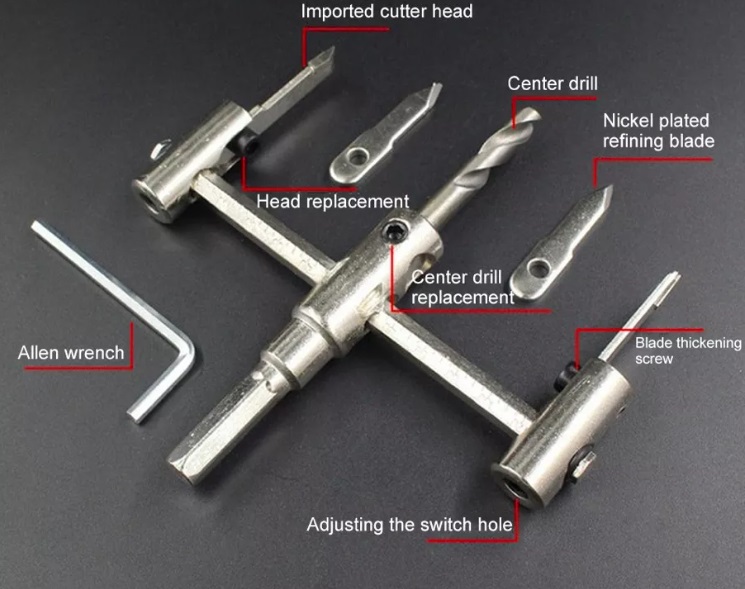 Imported cutter head

Center drill

Nickel plated refining blade

Head replacement

Center drill replacement

Allen wrench

Blade thickening screw

Adjusting the switch hole