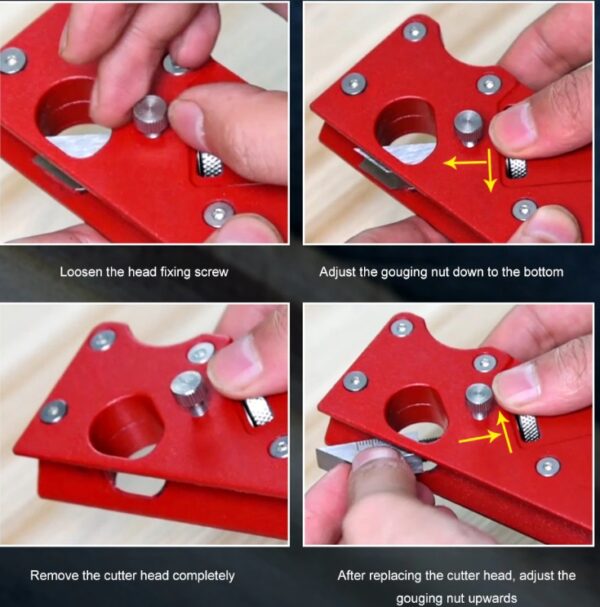 Loosen the head fixing screw

Adjust the gouging nut down to the bottom

Remove the cutter head completely

After replacing the cutter head, adjust the gouging nut upwards